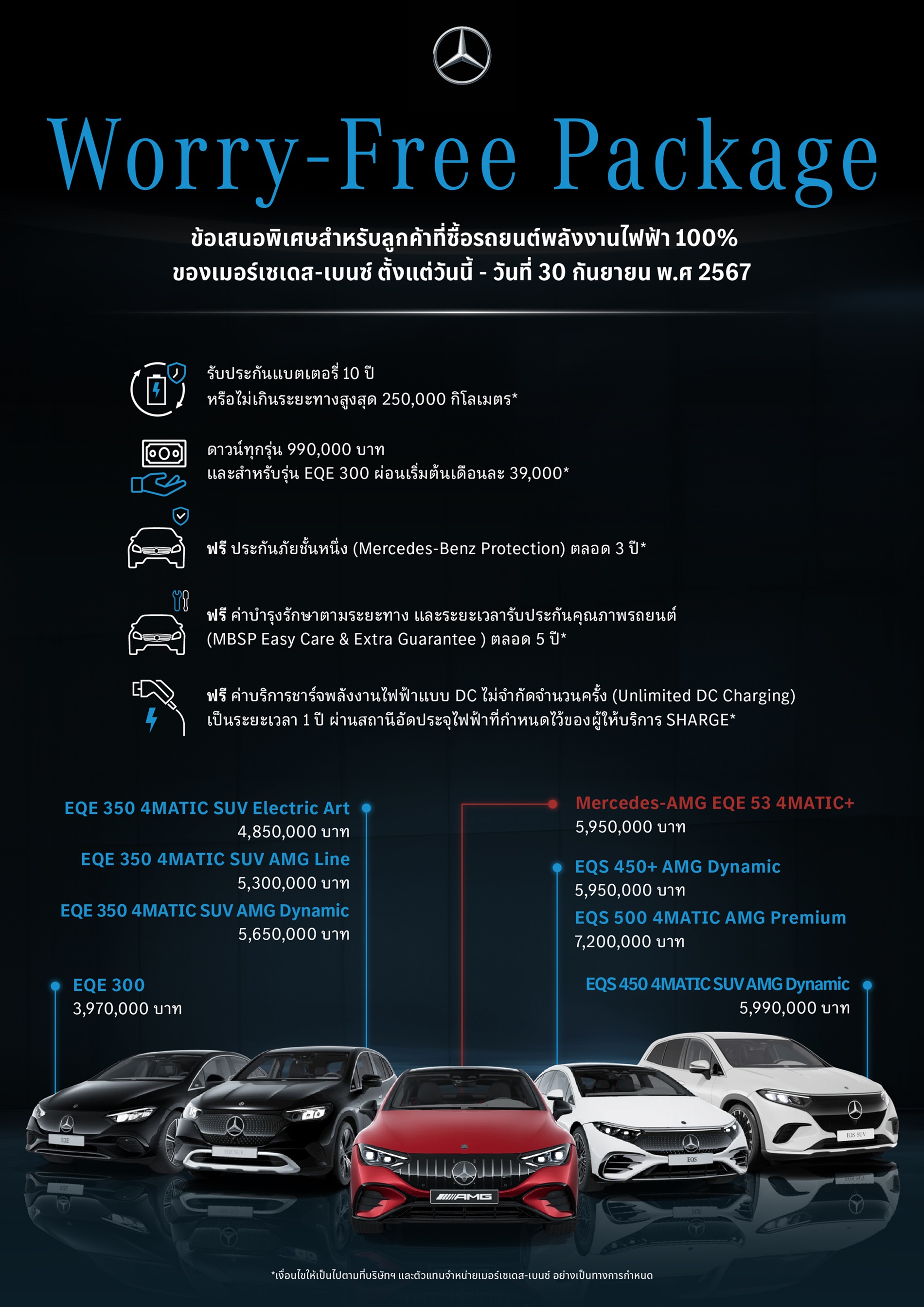 Worry-Free Package

ข้อเสนอพิเศษสำหรับลูกค้าที่ซื้อรถยนต์พลังงานไฟฟ้า 100% ของเมอร์เซเดส-เบนซ์ ตั้งแต่วันนี้ - วันที่ 30 กันยายน พ.ศ 2567

รับประกันแบตเตอรี่ 10 ปี
หรือไม่เกินระยะทางสูงสุด 250,000 กิโลเมตร*

ดาวน์ทุกรุ่น 990,000 บาท
และสำหรับรุ่น EQE 300 ผ่อนเริ่มต้นเดือนละ 39,000*

ฟรี ประกันภัยชั้นหนึ่ง (Mercedes-Benz Protection) ตลอด 3 ปี*

ฟรี ค่าบำรุงรักษาตามระยะทาง และระยะเวลารับประกันคุณภาพรถยนต์ (MBSP Easy Care & Extra Guarantee ) ตลอด 5 ปี*

ฟรี ค่าบริการชาร์จพลังงานไฟฟ้าแบบ DC ไม่จำกัดจำนวนครั้ง (Unlimited DC Charging) เป็นระยะเวลา 1 ปี ผ่านสถานีอัดประจุไฟฟ้าที่กำหนดไว้ของผู้ให้บริการ SHARGE*

EQE 350 4MATIC SUV Electric Art
4,850,000 บาท
EQE 350 4MATIC SUV AMG Line
5,300,000 บาท
EQE 350 4MATIC SUV AMG Dynamic
5,650,000 บาท

EQE 300
3,970,000 บาท

Mercedes-AMG EQE 53 4MATIC+
5,950,000 บาท

EQS 450+ AMG Dynamic
5,950,000 บาท
EQS 500 4MATIC AMG Premium
7,200,000 บาท

EQS 450 4MATIC SUV AMG Dynamic
5,990,000 บาท

EQE
EQE SUV
AMG
EQS
EQS SUV

*เงื่อนไขให้เป็นไปตามที่บริษัทฯ และตัวแทนจำหน่ายเมอร์เซเดส-เบนซ์ อย่างเป็นทางการกำหนด