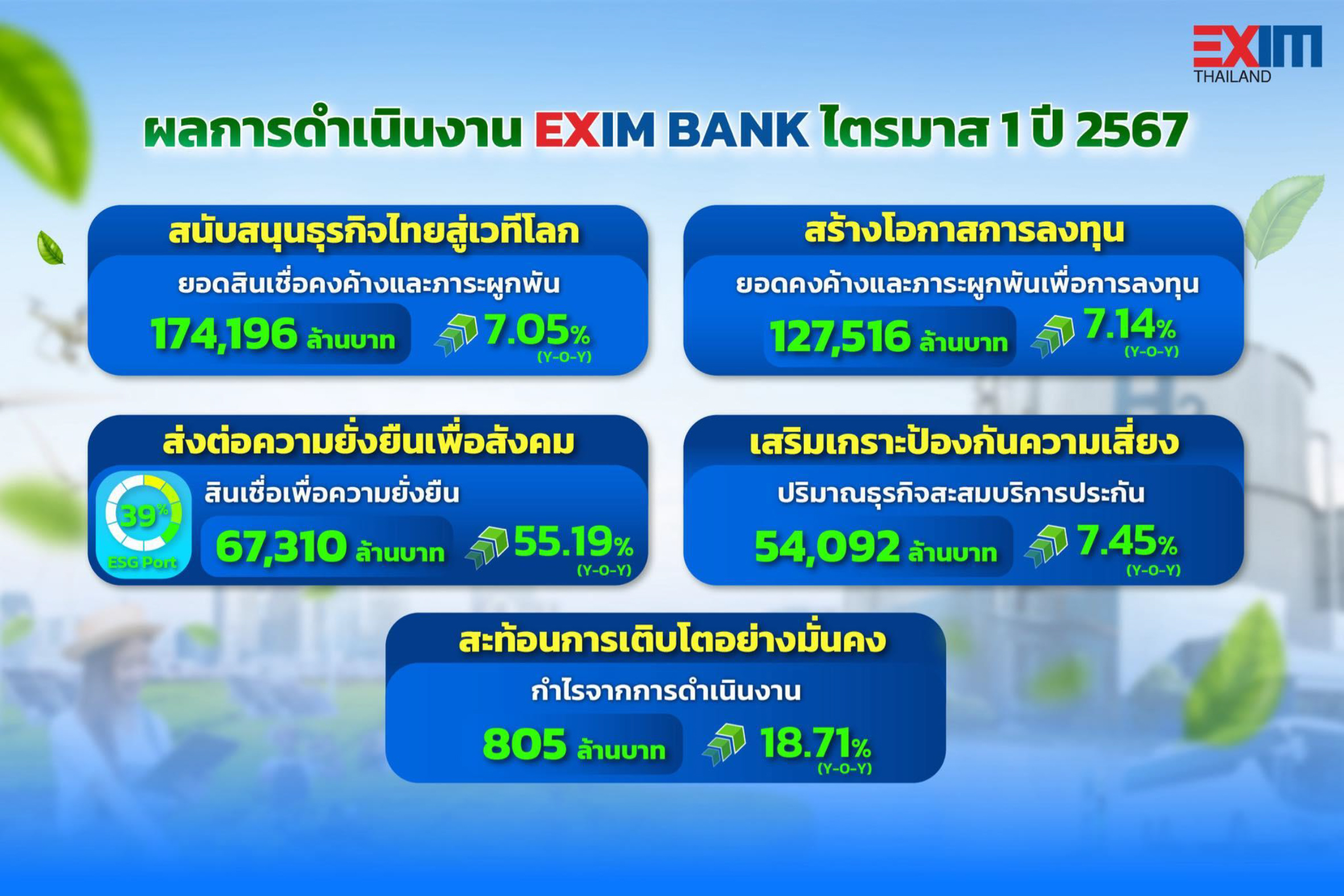 EXIM THAILAND

ผลการดำเนินงาน EXIM BANK ไตรมาส 1 ปี 2567

สนับสนุนธุรกิจไทยสู่เวทีโลก
ยอดสินเชื่อคงค้างและภาระผูกพัน
174,196 ล้านบาท 7.05% (Y-O-Y)

สร้างโอกาสการลงทุน
ยอดคงค้างและภาระผูกพันเพื่อการลงทุน
127,516 ล้านบาท 7.14% (Y-O-Y)

ส่งต่อความยั่งยืนเพื่อสังคม
39% ESG Port
สินเชื่อเพื่อความยั่งยืน
67,310 ล้านบาท 55.19% (Y-O-Y)

เสริมเกราะป้องกันความเสี่ยง
ปริมาณธุรกิจสะสมบริการประกัน
54,092 ล้านบาท 7.45% (Y-O-Y)

สะท้อนการเติบโตอย่างมั่นคง
กำไรจากการดำเนินงาน
805 ล้านบาท 18.71% (Y-O-Y)