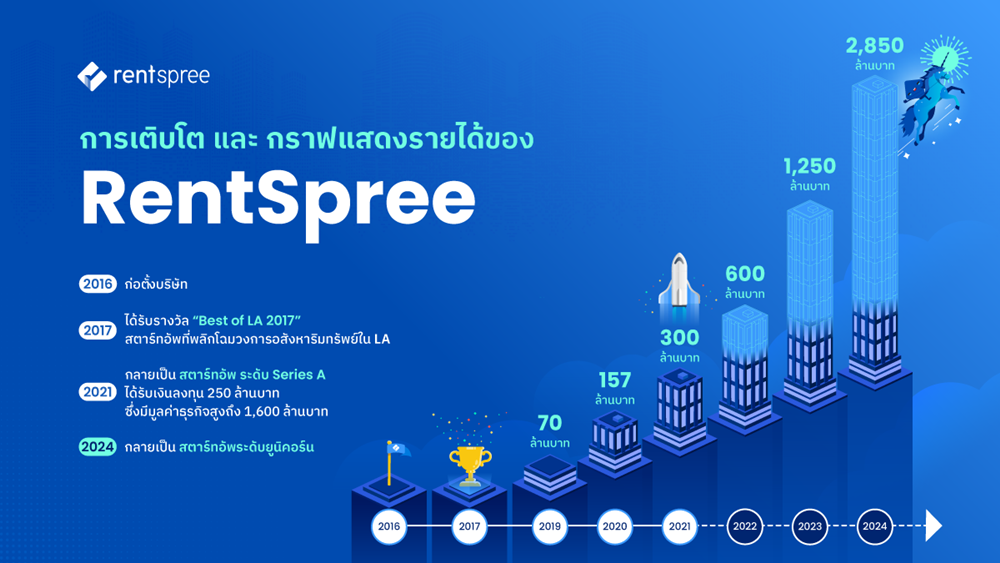 rentspree

การเติบโต และ กราฟแสดงรายได้ของ

RentSpree

2016 ก่อตั้งบริษัท

2017 ได้รับรางวัล "Best of LA 2017" สตาร์ทอัพที่พลิกโฉมวงการอสังหาริมทรัพย์ใน LA

2021 กลายเป็น สตาร์ทอัพ ระดับ Series A ได้รับเงินลงทุน 250 ล้านบาท ซึ่งมีมูลค่าธุรกิจสูงถึง 1,600 ล้านบาท

2024 กลายเป็น สตาร์ทอัพระดับยูนิคอร์น

70 ล้านบาท

157 ล้านบาท

300 ล้านบาท

600 ล้านบาท

1,250 ล้านบาท

2,850 ล้านบาท

2016 2017 2019 2020 2021 2022 2023 2024