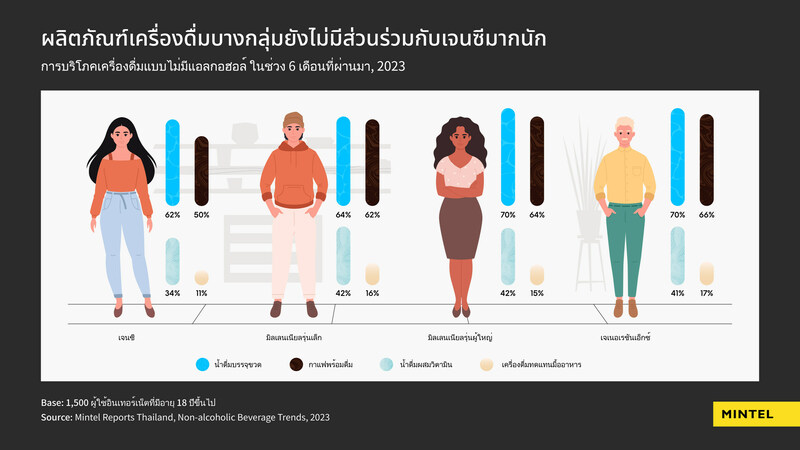 ผลิตภัณฑ์เครื่องดื่มบางกลุ่มยังไม่มีส่วนร่วมกับเจนซีมากนัก

การบริโภคเครื่องดื่มแบบไม่มีแอลกอฮอล์ ในช่วง 6 เดือนที่ผ่านมา, 2023

62%
50%
34%
11%
เจนซี

64%
62%
42%
16%
มิลเลนเนียลรุ่นเล็ก

70%
64%
42%
15%
มิลเลนเนียลรุ่นผู้ใหญ่

70%
66%
41%
17%
เจเนอเรชันเอ็กซ์

น้ำดื่มบรรจุขวด
กาแฟพร้อมดื่ม
น้ำดื่มผสมวิตามิน
เครื่องดื่มทดแทนมื้ออาหาร

Base: 1,500 ผู้ใช้อินเทอร์เน็ตที่มีอายุ 18 ปีขึ้นไป
Source: Mintel Reports Thailand, Non-alcoholic Beverage Trends, 2023

MINTEL