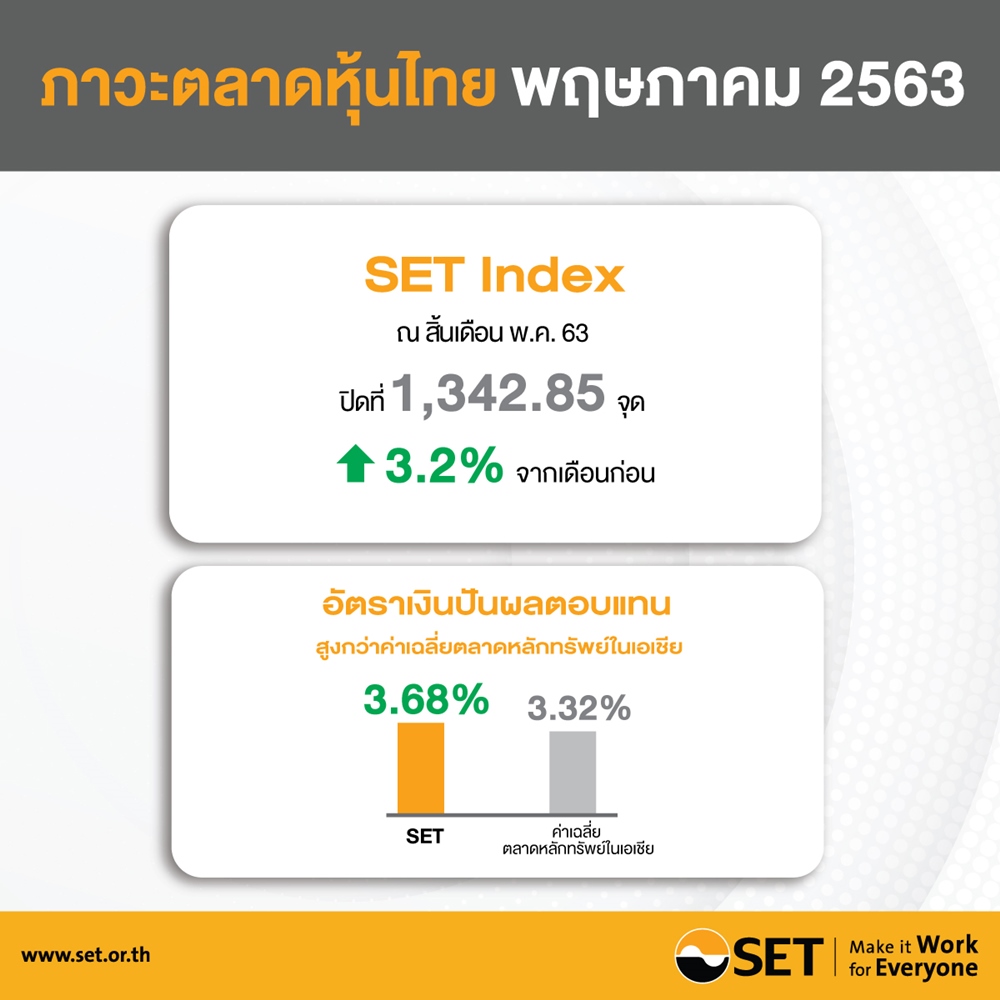 ภาวะตลาดหุ้นไทย พฤษภาคม 2563

SET Index

ณ สิ้นเดือน พ.ค. 63

ปิดที่ 1,342.85 จุด

3.2% จากเดือนก่อน

อัตราเงินปันผลตอบแทน

สูงกว่าค่าเฉลี่ยตลาดหลักทรัพย์ในเอเชีย

3.68%

3.32%

SET

ค่าเฉลี่ย ตลาดหลักทรัพย์ในเอเชีย

www.set.or.th

SET

Make it Work for Everyone