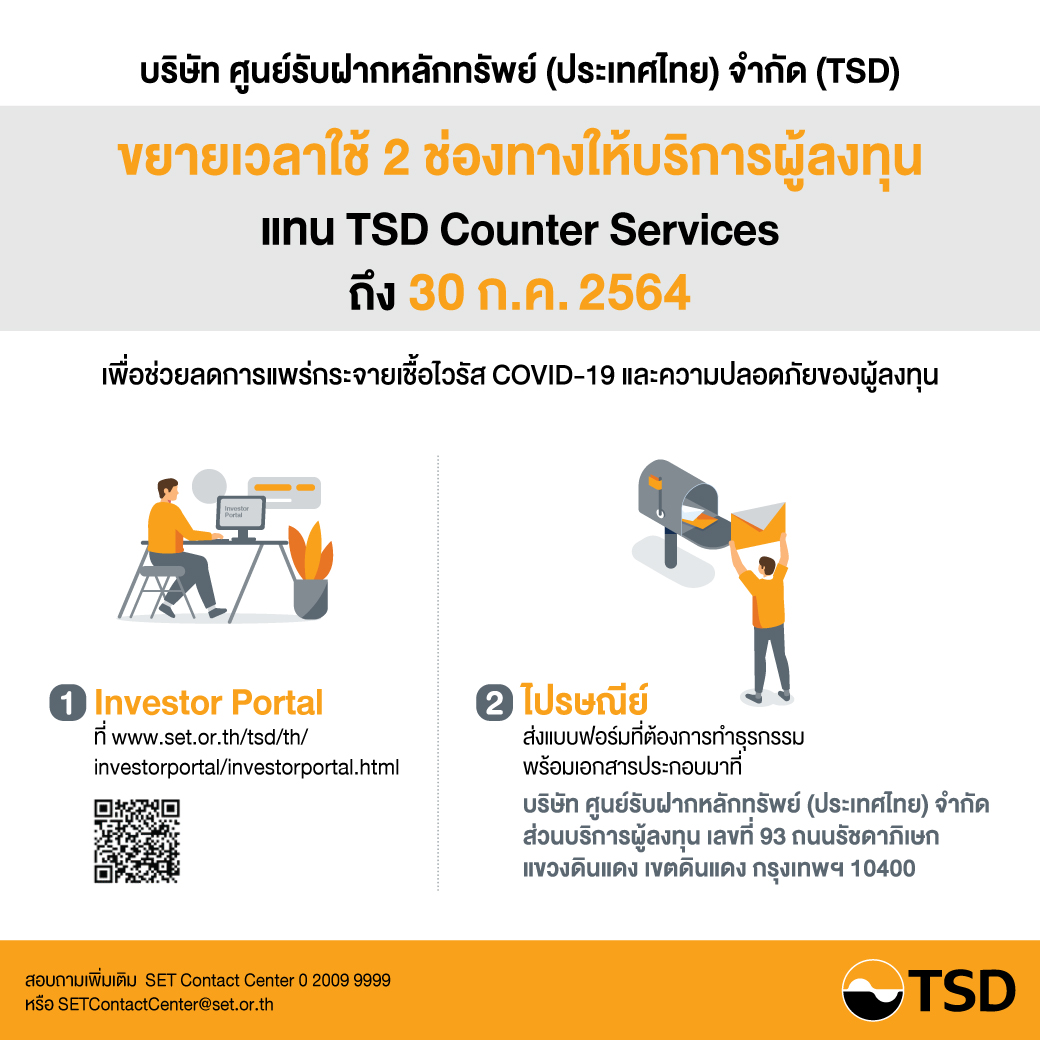 บริษัท ศูนย์รับฝากหลักทรัพย์ (ประเทศไทย) จำกัด (TSD)

ขยายเวลาใช้ 2 ช่องทางให้บริการผู้ลงทุน
แทน TSD Counter Services
ถึง 30 ก.ค. 2564

เพื่อช่วยลดการแพร่กระจายเชื้อไวรัส COVID-19 และความปลอดภัยของผู้ลงทุน

Investor Portal

1 Investor Portal
ที่ www.set.or.th/tsd/th/investorportal/investorportal.html

2 ไปรษณีย์
ส่งแบบฟอร์มที่ต้องการทำธุรกรรม พร้อมเอกสารประกอบมาที่
บริษัท ศูนย์รับฝากหลักทรัพย์ (ประเทศไทย) จำกัด ส่วนบริการผู้ลงทุน เลขที่ 93 ถนนรัชดาภิเษก แขวงดินแดง เขตดินแดง กรุงเทพฯ 10400

สอบถามเพิ่มเติม SET Contact Center 0 2009 9999
หรือ SETContactCenter@set.or.th

TSD