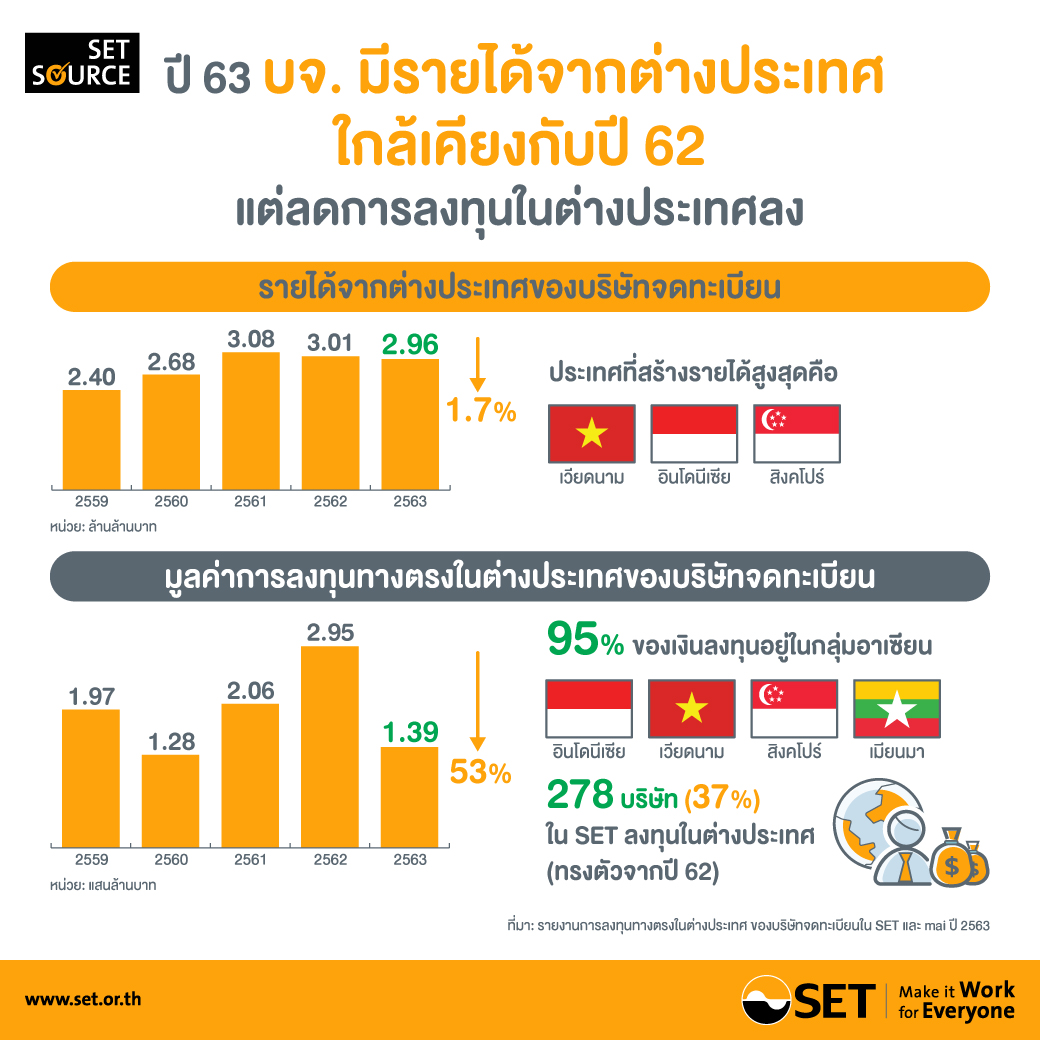 SET SOURCE

ปี 63 บจ. มีรายได้จากต่างประเทศ ใกล้เคียงกับปี 62 แต่ลดการลงทุนในต่างประเทศลง

รายได้จากต่างประเทศของบริษัทจดทะเบียน

2.40
2.68
3.08
3.01
2.96

1.7%

2559
2560
2561
2562
2563

หน่วย: ล้านล้านบาท

ประเทศที่สร้างรายได้สูงสุดคือ

เวียดนาม
อินโดนีเซีย
สิงคโปร์

มูลค่าการลงทุนทางตรงในต่างประเทศของบริษัทจดทะเบียน

1.97
1.28
2.06
2.95
1.39

53%

2559
2560
2561
2562
2563

หน่วย: แสนล้านบาท

95% ของเงินลงทุนอยู่ในกลุ่มอาเซียน

อินโดนีเซีย
เวียดนาม
สิงคโปร์
เมียนมา

278 บริษัท (37%) ใน SET ลงทุนในต่างประเทศ (ทรงตัวจากปี 62)

ที่มา: รายงานการลงทุนทางตรงในต่างประเทศ ของบริษัทจดทะเบียนใน SET และ mai ปี 2563

www.set.or.th

SET

Make it Work for Everyone