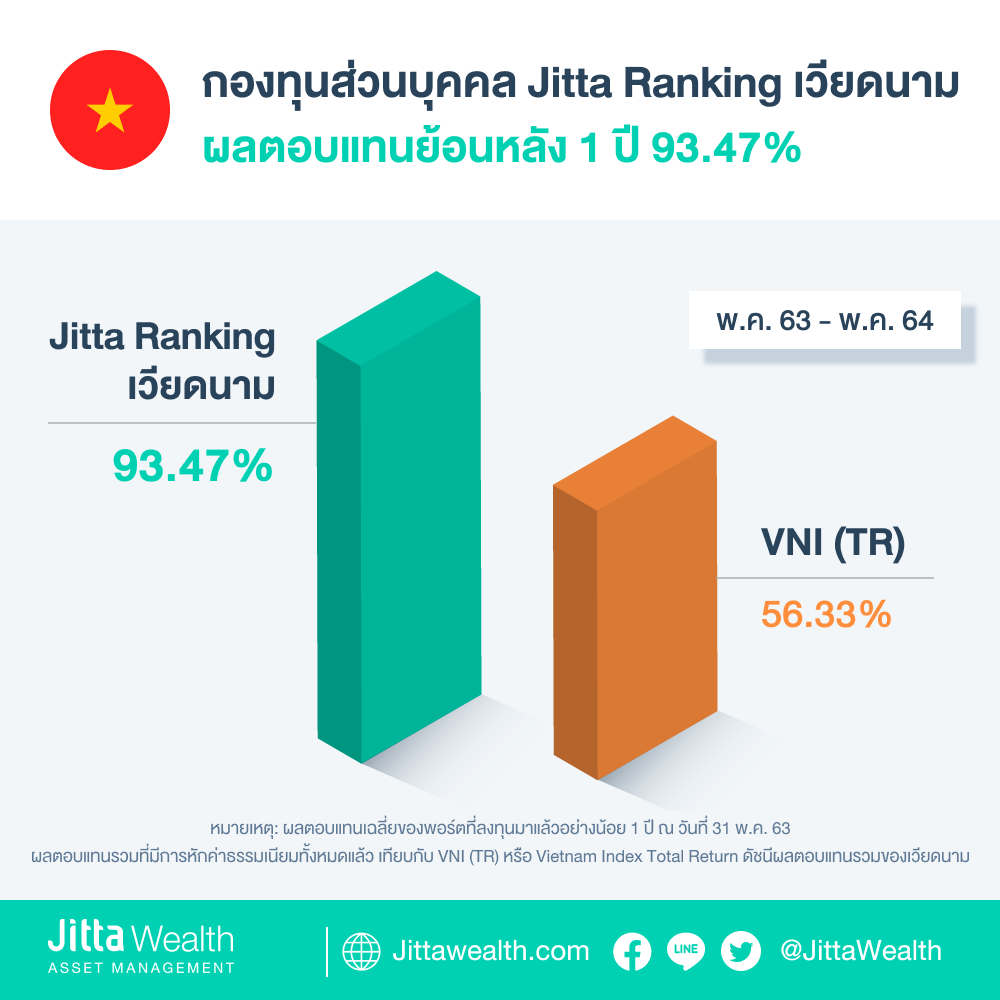 กองทุนส่วนบุคคล Jitta Ranking เวียดนาม
ผลตอบแทนย้อนหลัง 1 ปี 93.47%

Jitta Ranking เวียดนาม
93.47%

พ.ค. 63 - พ.ค. 64

VNI (TR)
56.33%

หมายเหตุ: ผลตอบแทนเฉลี่ยของพอร์ตที่ลงทุนมาแล้วอย่างน้อย 1 ปี ณ วันที่ 31 พ.ค. 63
ผลตอบแทนรวมที่มีการหักค่าธรรมเนียมทั้งหมดแล้ว เทียบกับ VNI (TR) หรือ Vietnam Index Total Return ดัชนีผลตอบแทนรวมของเวียดนาม

Jitta Wealth
ASSET MANAGEMENT

Jittawealth.com

LINE

@JittaWealth