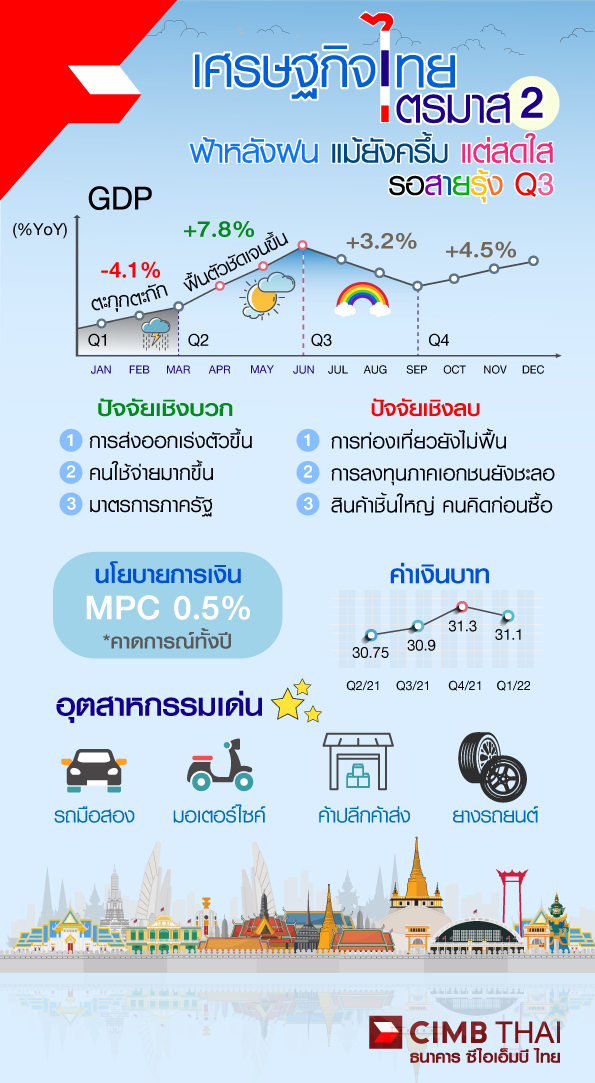 เศรษฐกิจไทย ไตรมาส 2

ฟ้าหลังฝน แม้ยังครึ้ม แต่สดใส รอสายรุ้ง Q3

GDP

(%YoY)

-4.1%

ตะกุกตะกัก

+7.8%

ฟื้นตัวชัดเจนขึ้น

+3.2%

+4.5%

Q1

Q2

Q3

Q4

JAN FEB MAR APR MAY JUN JUL AUG SEP OCT NOV DEC

ปัจจัยเชิงบวก

1 การส่งออกเร่งตัวขึ้น

2 คนใช้จ่ายมากขึ้น

3 มาตรการภาครัฐ

ปัจจัยเชิงลบ

1 การท่องเที่ยวยังไม่ฟื้น

2 การลงทุนภาคเอกชนยังชะลอ

3 สินค้าชิ้นใหญ่ คนคิดก่อนซื้อ

นโยบายการเงิน

MPC 0.5%

*คาดการณ์ทั้งปี

ค่าเงินบาท

30.75

30.9

31.3

31.1

Q2/21 Q3/21 Q4/21 Q1/22

อุตสาหกรรมเด่น

รถมือสอง

มอเตอร์ไซค์

ค้าปลีกค้าส่ง

ยางรถยนต์

CIMB THAI

ธนาคาร ซีไอเอ็มบี ไทย