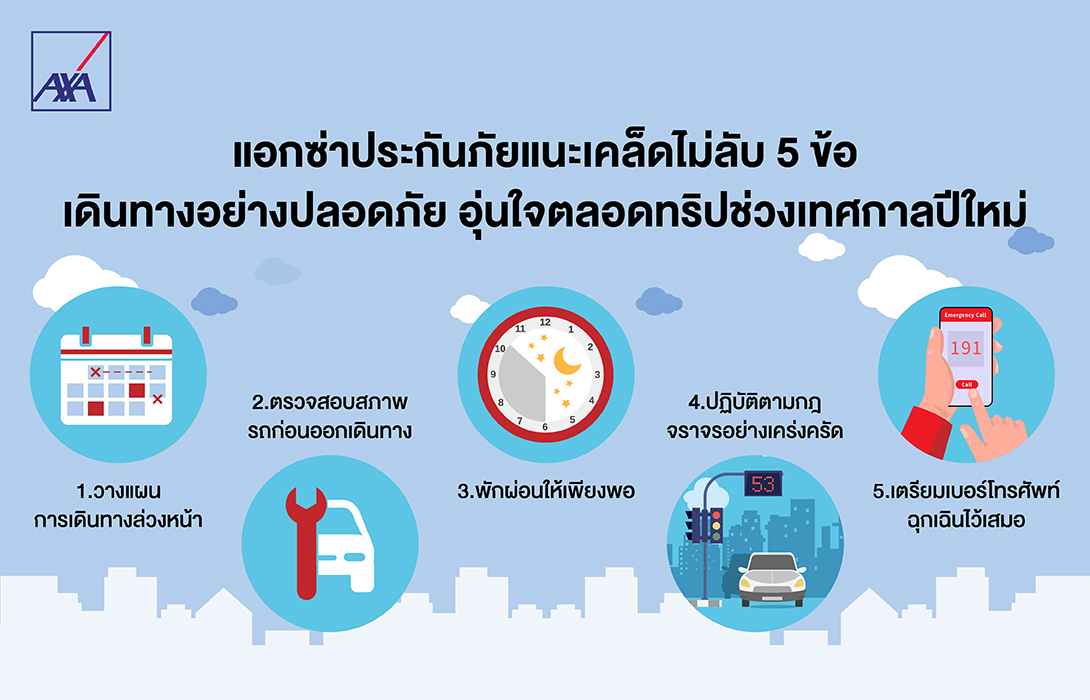 AXA

แอกซ่าประกันภัยแนะเคล็ดไม่ลับ 5 ข้อ เดินทางอย่างปลอดภัย อุ่นใจตลอดทริปช่วงเทศกาลปีใหม่

1.วางแผน การเดินทางล่วงหน้า

2.ตรวจสอบสภาพ รถก่อนออกเดินทาง

12 1 2 3 4 5 6 7 8 9 10 11

3.พักผ่อนให้เพียงพอ

4.ปฏิบัติตามกฎ จราจรอย่างเคร่งครัด

53

Emergency Call
191
Call

5.เตรียมเบอร์โทรศัพท์ ฉุกเฉินไว้เสมอ