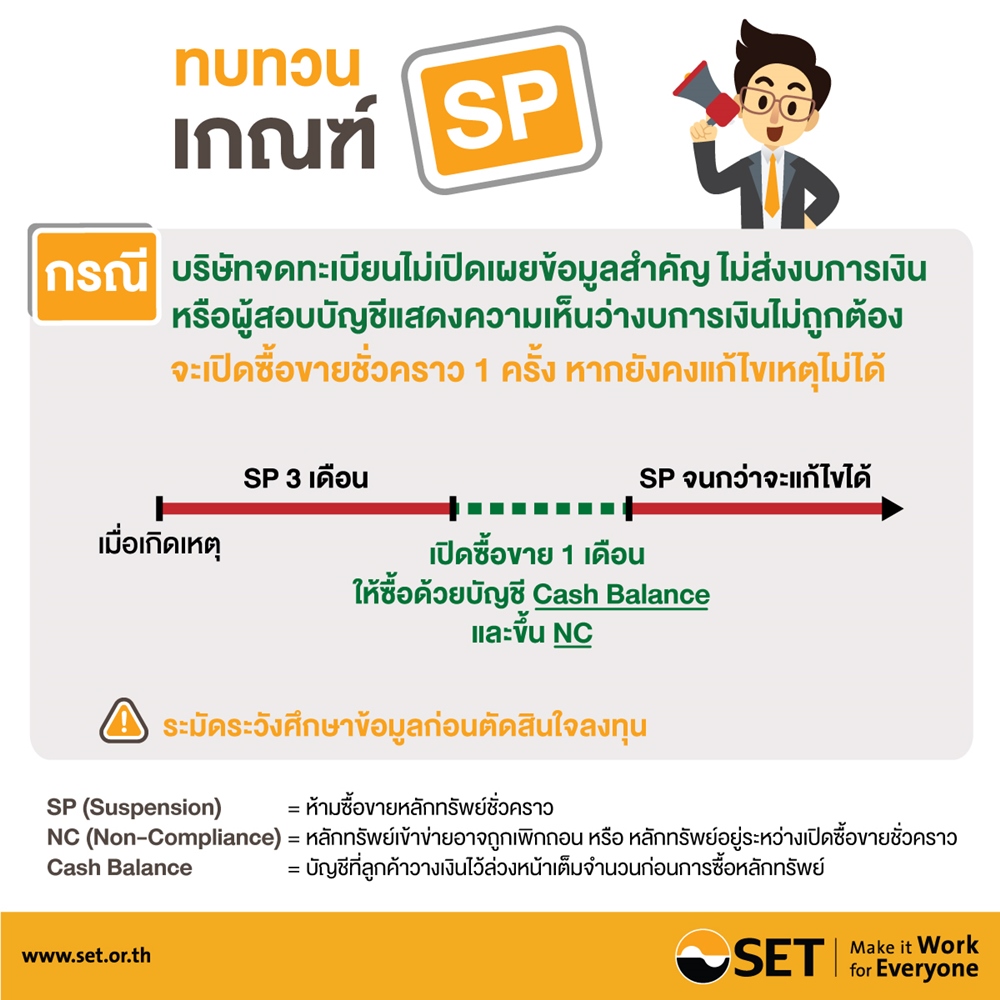 ทบทวน
เกณฑ์ SP

กรณี บริษัทจดทะเบียนไม่เปิดเผยข้อมูลสำคัญ ไม่ส่งงบการเงิน หรือผู้สอบบัญชีแสดงความเห็นว่างบการเงินไม่ถูกต้อง
จะเปิดซื้อขายชั่วคราว 1 ครั้ง หากยังคงแก้ไขเหตุไม่ได้

SP 3 เดือน
SP จนกว่าจะแก้ไขได้
เมื่อเกิดเหตุ
เปิดซื้อขาย 1 เดือน
ให้ซื้อด้วยบัญชี Cash Balance
และขึ้น NC

ระมัดระวังศึกษาข้อมูลก่อนตัดสินใจลงทุน

SP (Suspension) = ห้ามซื้อขายหลักทรัพย์ชั่วคราว
NC (Non-Compliance) = หลักทรัพย์เข้าข่ายอาจถูกเพิกถอน หรือ หลักทรัพย์อยู่ระหว่างเปิดซื้อขายชั่วคราว
Cash Balance = บัญชีที่ลูกค้าวางเงินไว้ล่วงหน้าเต็มจำนวนก่อนการซื้อหลักทรัพย์

www.set.or.th
SET Make it Work for Everyone