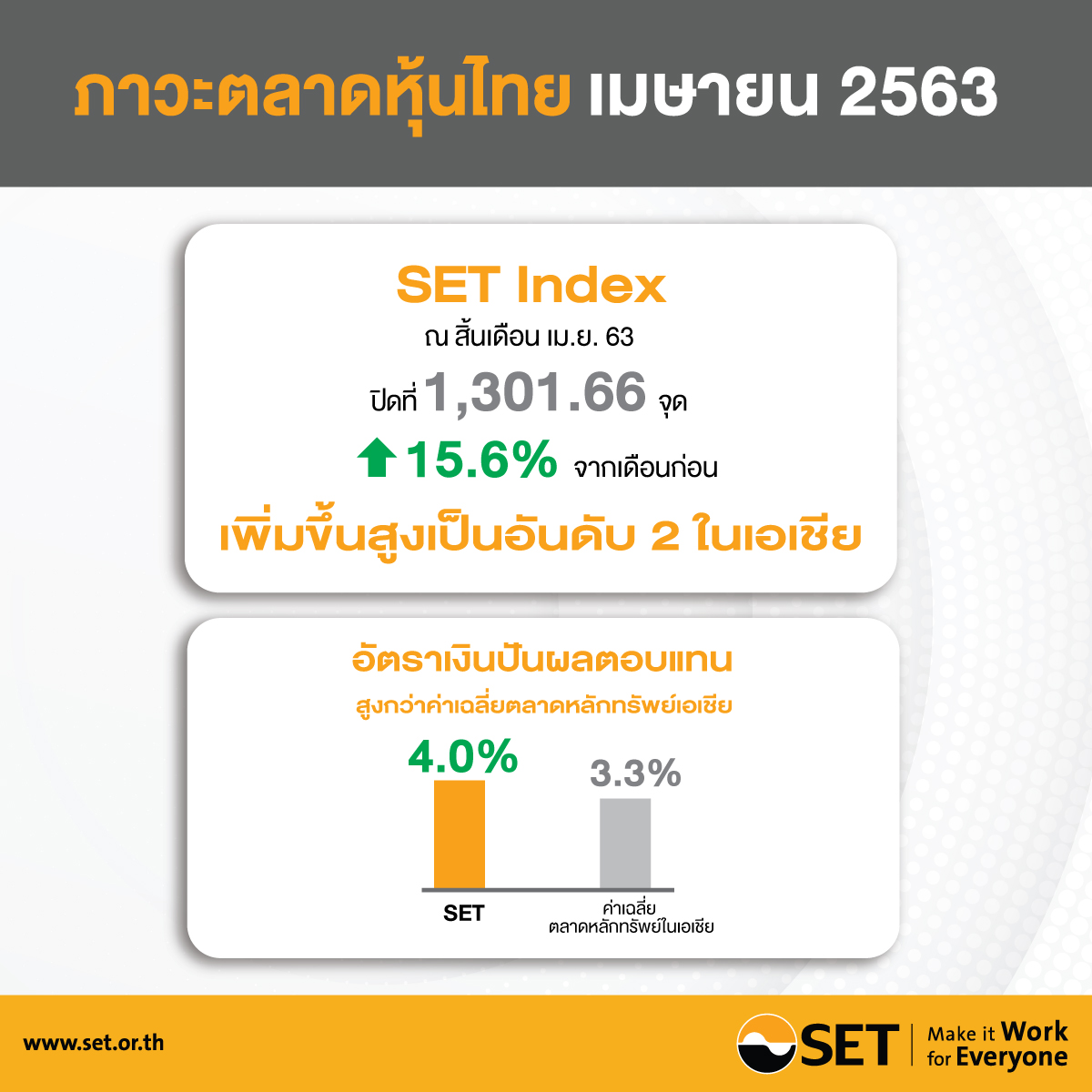 ภาวะตลาดหุ้นไทย เมษายน 2563

SET Index
ณ สิ้นเดือน เม.ย. 63
ปิดที่ 1,301.66 จุด
15.6% จากเดือนก่อน
เพิ่มขึ้นสูงเป็นอันดับ 2 ในเอเชีย

อัตราเงินปันผลตอบแทน
สูงกว่าค่าเฉลี่ยตลาดหลักทรัพย์เอเชีย

4.0%
3.3%
SET
ค่าเฉลี่ย ตลาดหลักทรัพย์ในเอเชีย

www.set.or.th
SET Make it Work for Everyone