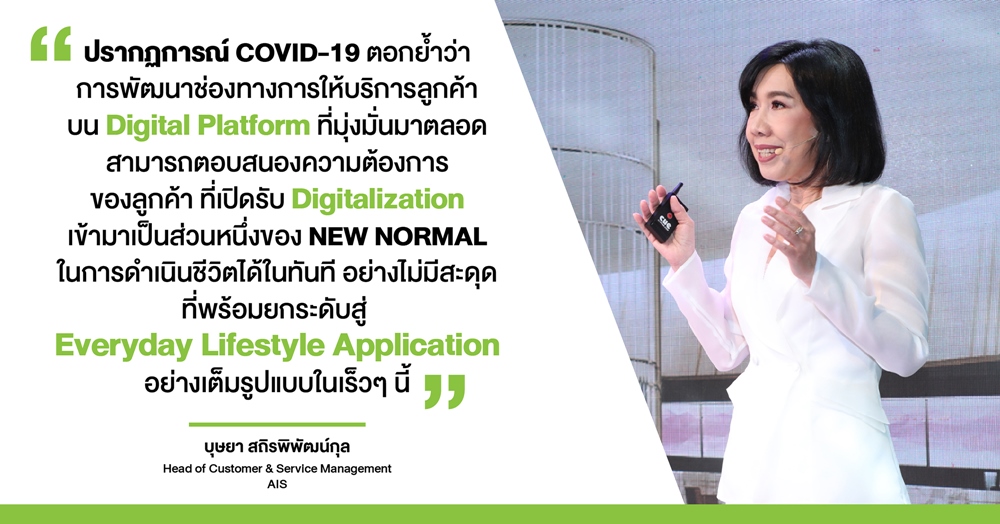 “ ปรากฏการณ์ COVID-19 ตอกย้ำว่า การพัฒนาช่องทางการให้บริการลูกค้า บน Digital Platform ที่มุ่งมั่นมาตลอด สามารถตอบสนองความต้องการ ของลูกค้า ที่เปิดรับ Digitalization เข้ามาเป็นส่วนหนึ่งของ NEW NORMAL ในการดำเนินชีวิตได้ในทันที อย่างไม่มีสะดุด ที่พร้อมยกระดับสู่ Everyday Lifestyle Application อย่างเต็มรูปแบบในเร็วๆ นี้ ”

บุษยา สถิรพิพัฒน์กุล
Head of Customer & Service Management
AIS