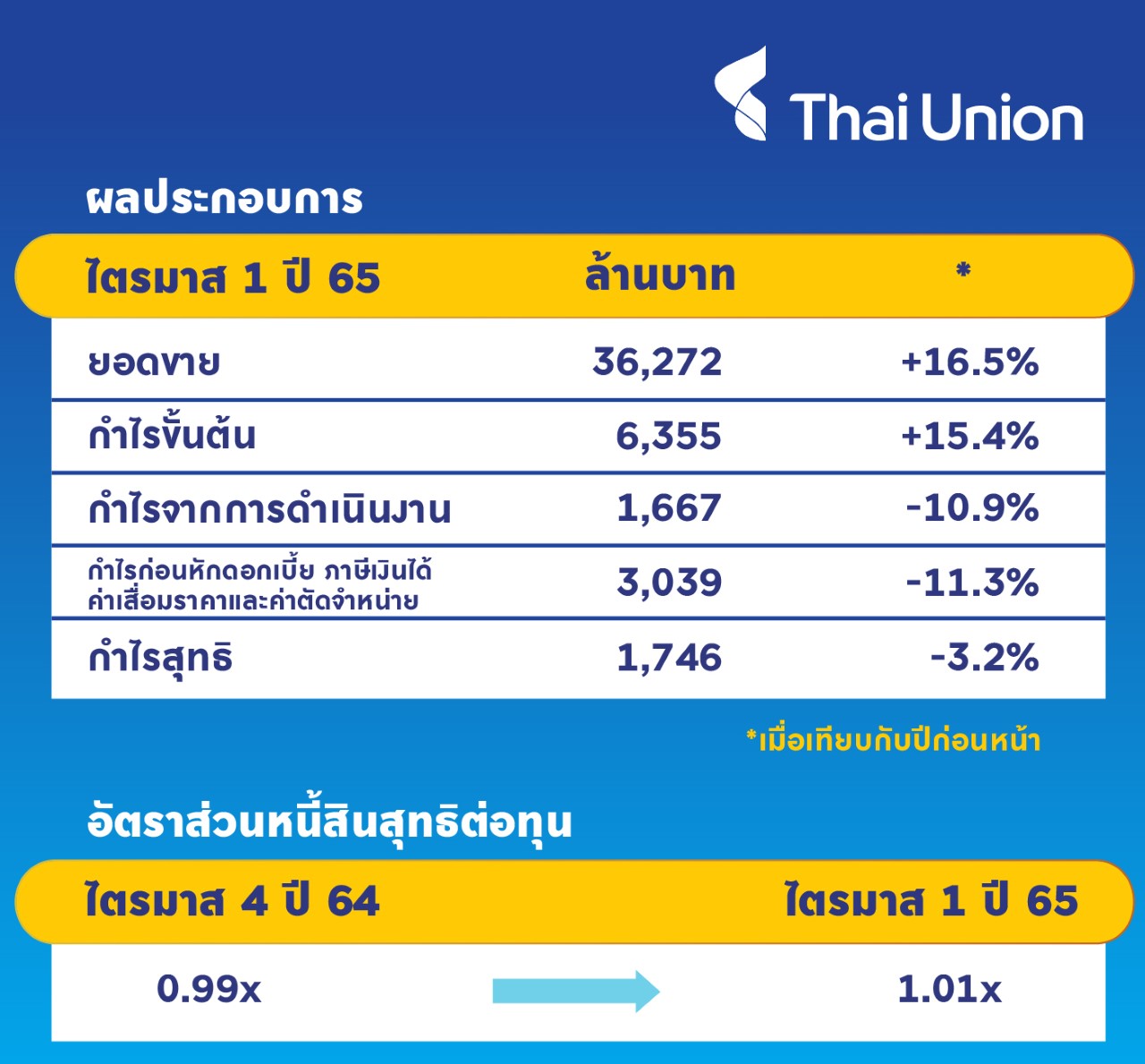 Thai Union

ผลประกอบการ

| ไตรมาส 1 ปี 65 | ล้านบาท | * |
|---|---|---|
| ยอดขาย | 36,272 | +16.5% |
| กำไรขั้นต้น | 6,355 | +15.4% |
| กำไรจากการดำเนินงาน | 1,667 | -10.9% |
| กำไรก่อนหักดอกเบี้ย ภาษีเงินได้ ค่าเสื่อมราคาและค่าตัดจำหน่าย | 3,039 | -11.3% |
| กำไรสุทธิ | 1,746 | -3.2% |

*เมื่อเทียบกับปีก่อนหน้า

อัตราส่วนหนี้สินสุทธิต่อทุน

| ไตรมาส 4 ปี 64 | ไตรมาส 1 ปี 65 |
|---|---|
| 0.99x | 1.01x |